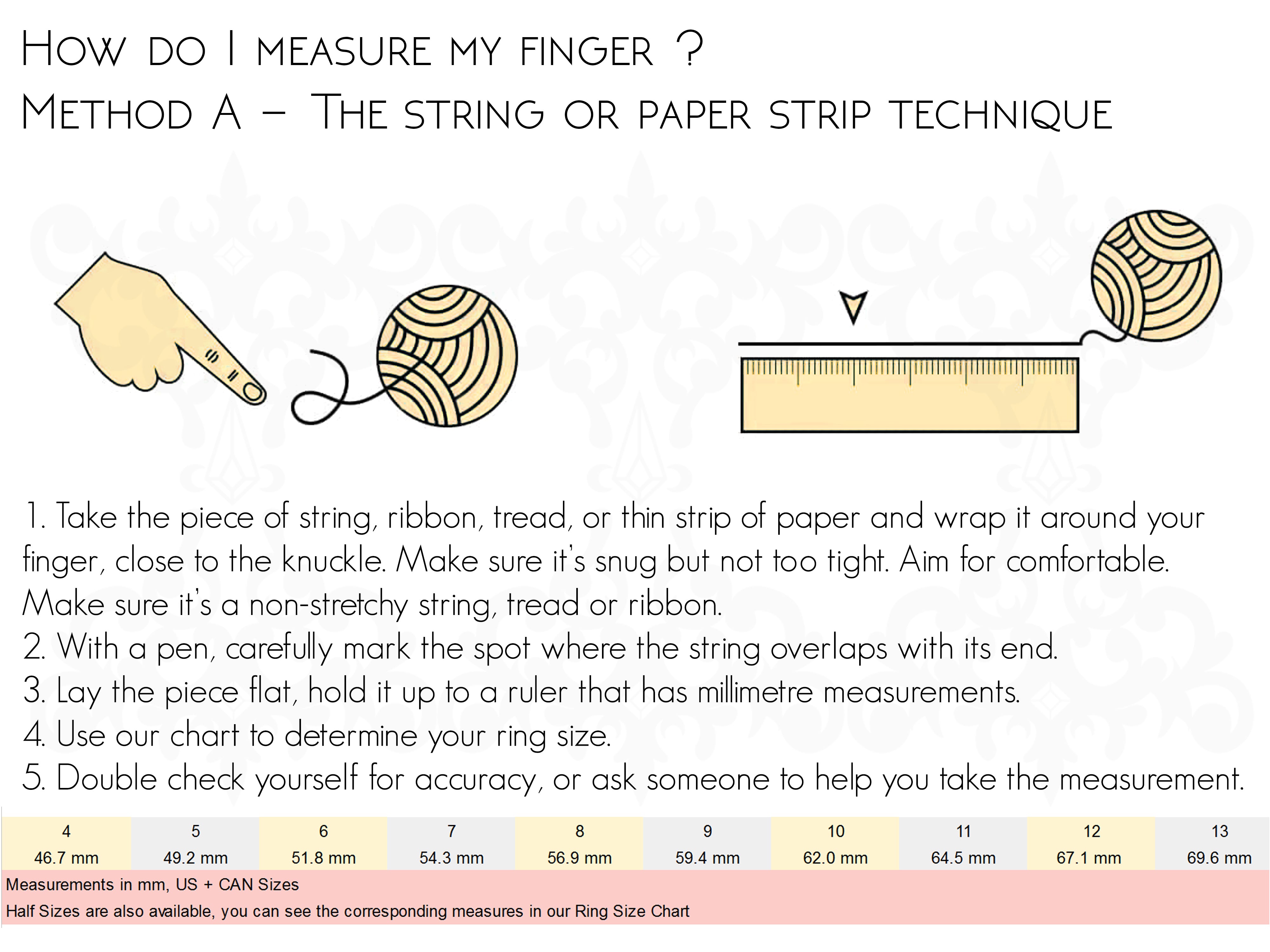 How do I measure my finger ?
Method A – The string or paper strip technique

1. Take the piece of string, ribbon, tread, or thin strip of paper and wrap it around your finger, close to the knuckle. Make sure it's snug but not too tight. Aim for comfortable. Make sure it's a non-stretchy string, tread or ribbon.
2. With a pen, carefully mark the spot where the string overlaps with its end.
3. Lay the piece flat, hold it up to a ruler that has millimetre measurements.
4. Use our chart to determine your ring size.
5. Double check yourself for accuracy, or ask someone to help you take the measurement.

| 4 | 5 | 6 | 7 | 8 | 9 | 10 | 11 | 12 | 13 |
|---|---|---|---|---|---|---|---|---|---|
| 46.7 mm | 49.2 mm | 51.8 mm | 54.3 mm | 56.9 mm | 59.4 mm | 62.0 mm | 64.5 mm | 67.1 mm | 69.6 mm |

Measurements in mm, US + CAN Sizes
Half Sizes are also available, you can see the corresponding measures in our Ring Size Chart