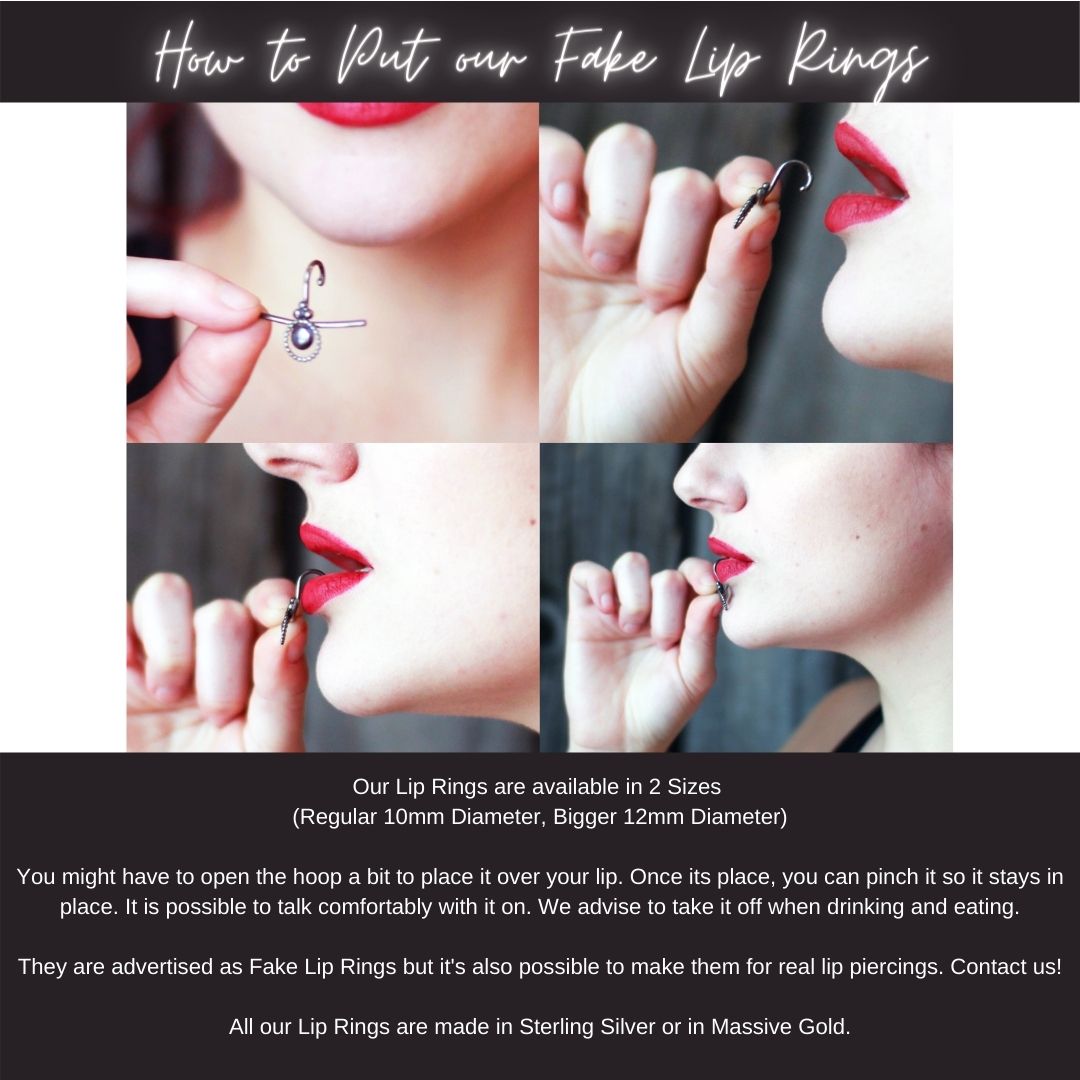 How to Put our Fake Lip Rings

Our Lip Rings are available in 2 Sizes
(Regular 10mm Diameter, Bigger 12mm Diameter)

You might have to open the hoop a bit to place it over your lip. Once its place, you can pinch it so it stays in place. It is possible to talk comfortably with it on. We advise to take it off when drinking and eating.

They are advertised as Fake Lip Rings but it's also possible to make them for real lip piercings. Contact us!

All our Lip Rings are made in Sterling Silver or in Massive Gold.